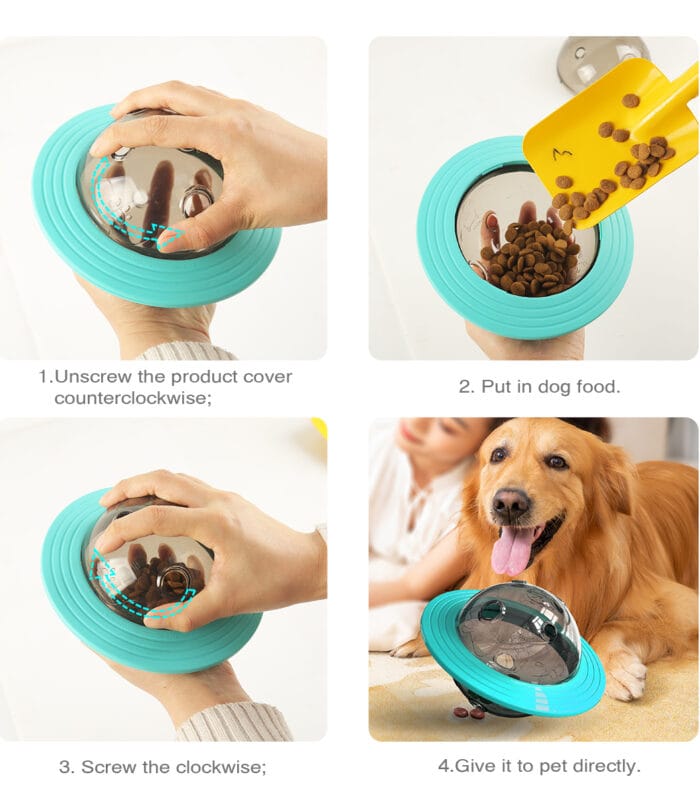 1.Unscrew the product cover counterclockwise;

2. Put in dog food.

3. Screw the clockwise;

4.Give it to pet directly.